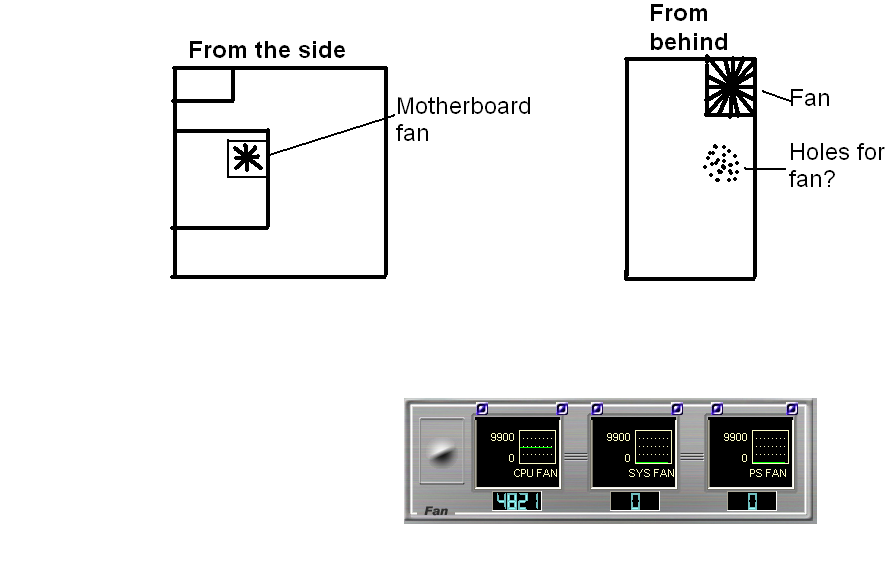 From the side

Motherboard fan

From behind

Fan

Holes for fan?

9900
0
CPU FAN
4821

9900
0
SYS FAN
0

9900
0
PS FAN
0

Fan